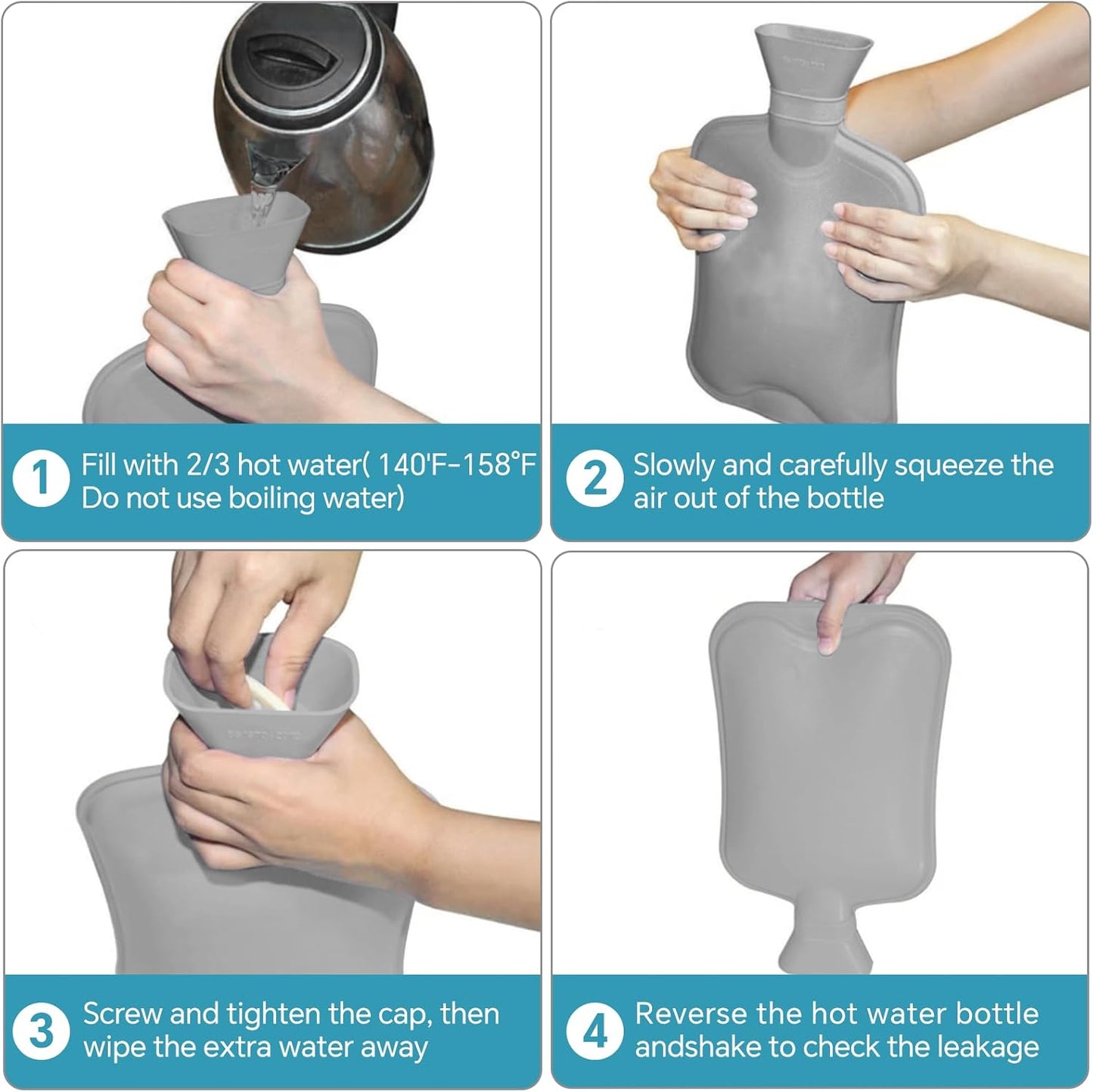 1 Fill with 2/3 hot water( 140'F-158°F Do not use boiling water)

2 Slowly and carefully squeeze the air out of the bottle

3 Screw and tighten the cap, then wipe the extra water away

4 Reverse the hot water bottle andshake to check the leakage