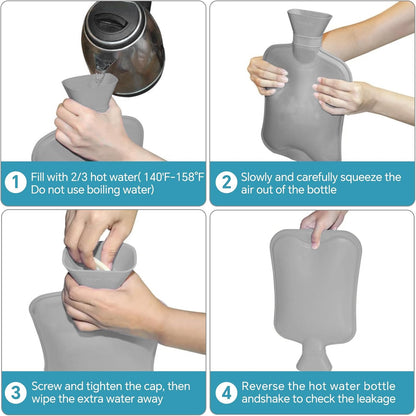 1 Fill with 2/3 hot water( 140°F-158°F Do not use boiling water)

2 Slowly and carefully squeeze the air out of the bottle

3 Screw and tighten the cap, then wipe the extra water away

4 Reverse the hot water bottle andshake to check the leakage